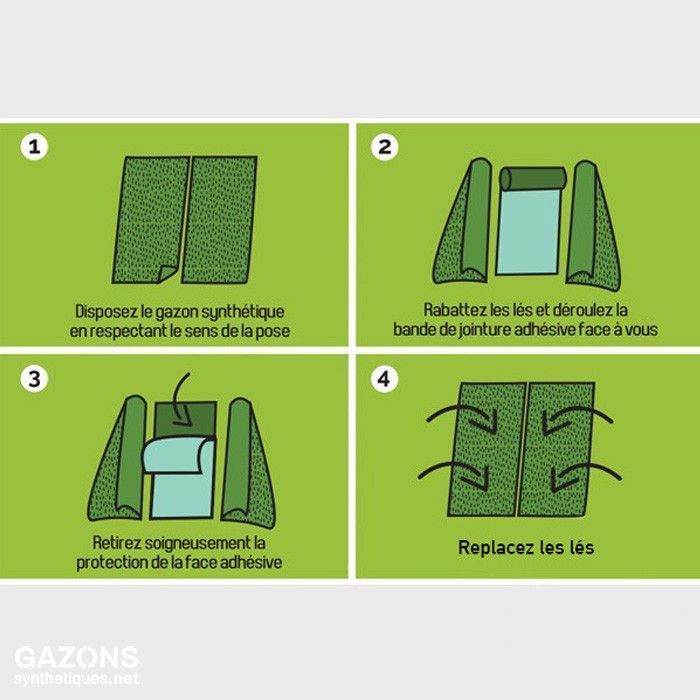 1

Disposez le gazon synthétique en respectant le sens de la pose

2

Rabattez les lés et déroulez la bande de jointure adhésive face à vous

3

Retirez soigneusement la protection de la face adhésive

4

Replacez les lés

GAZONS
synthetiques.net